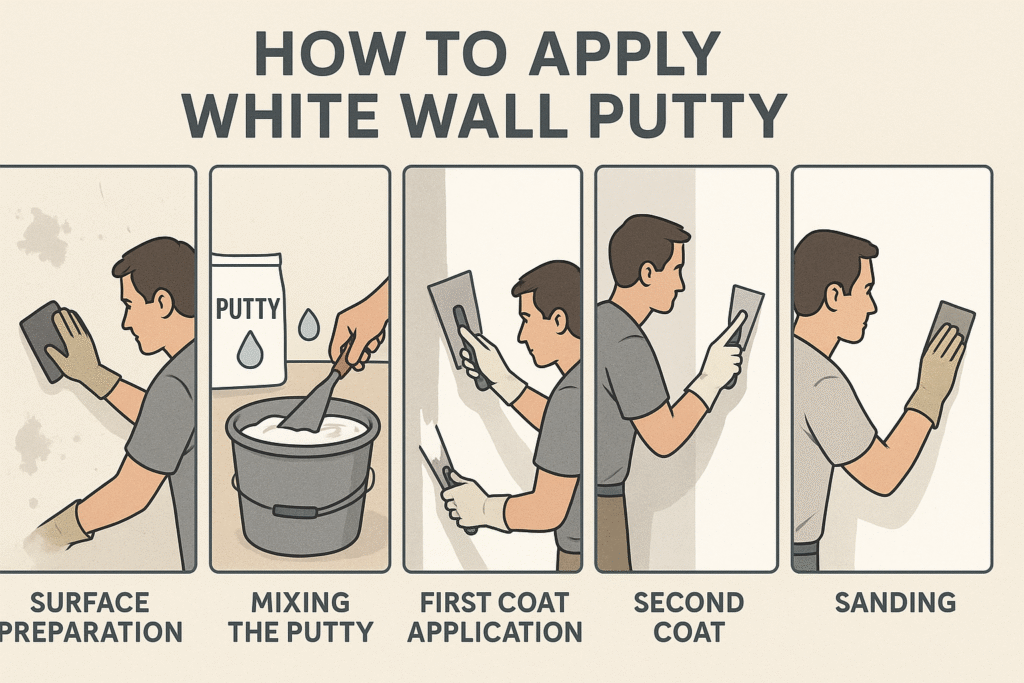 HOW TO APPLY WHITE WALL PUTTY

PUTTY

SURFACE PREPARATION

MIXING THE PUTTY

FIRST COAT APPLICATION

SECOND COAT

SANDING